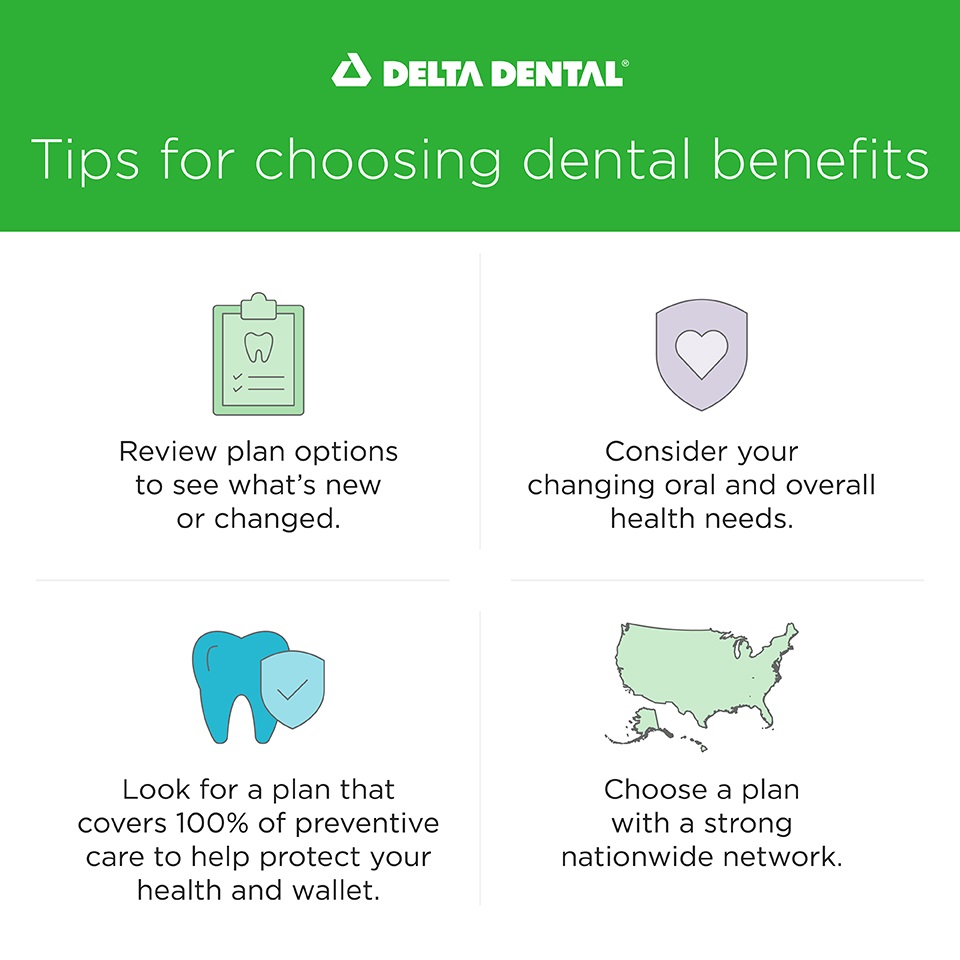 DELTA DENTAL®

Tips for choosing dental benefits

Review plan options to see what's new or changed.

Consider your changing oral and overall health needs.

Look for a plan that covers 100% of preventive care to help protect your health and wallet.

Choose a plan with a strong nationwide network.