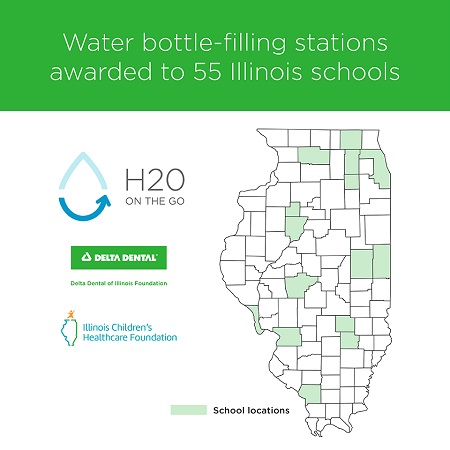 Water bottle-filling stations awarded to 55 Illinois schools

H20
ON THE GO

DELTA DENTAL

Delta Dental of Illinois Foundation

Illinois Children's Healthcare Foundation

School locations