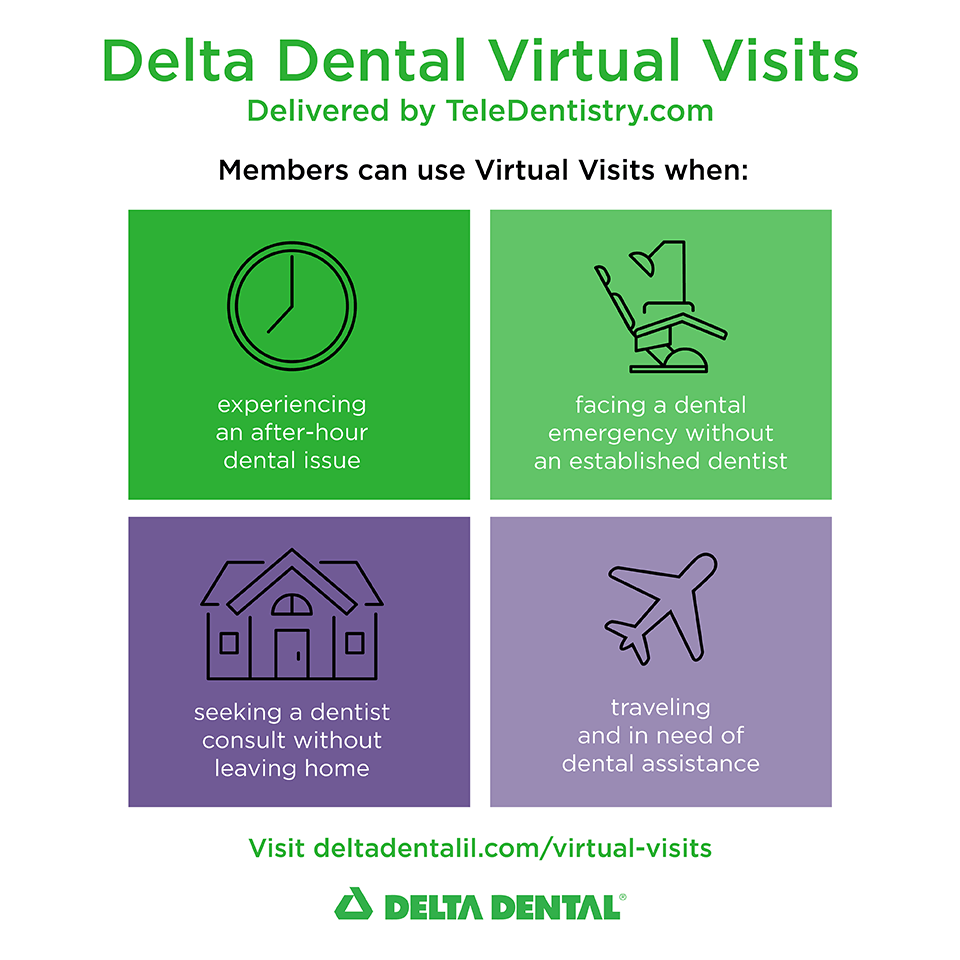 Delta Dental Virtual Visits
Delivered by TeleDentistry.com

Members can use Virtual Visits when:

experiencing an after-hour dental issue

facing a dental emergency without an established dentist

seeking a dentist consult without leaving home

traveling and in need of dental assistance

Visit deltadentalil.com/virtual-visits

DELTA DENTAL®