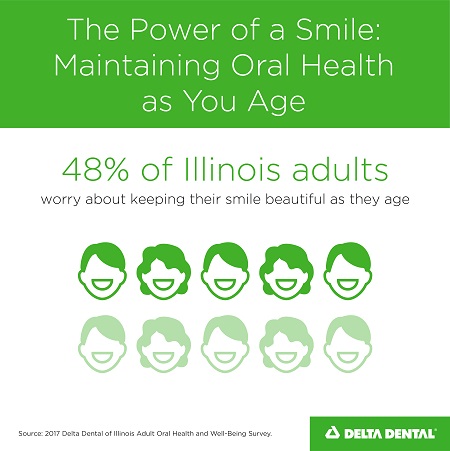 The Power of a Smile: Maintaining Oral Health as You Age

48% of Illinois adults

worry about keeping their smile beautiful as they age

Source: 2017 Delta Dental of Illinois Adult Oral Health and Well-Being Survey.

DELTA DENTAL